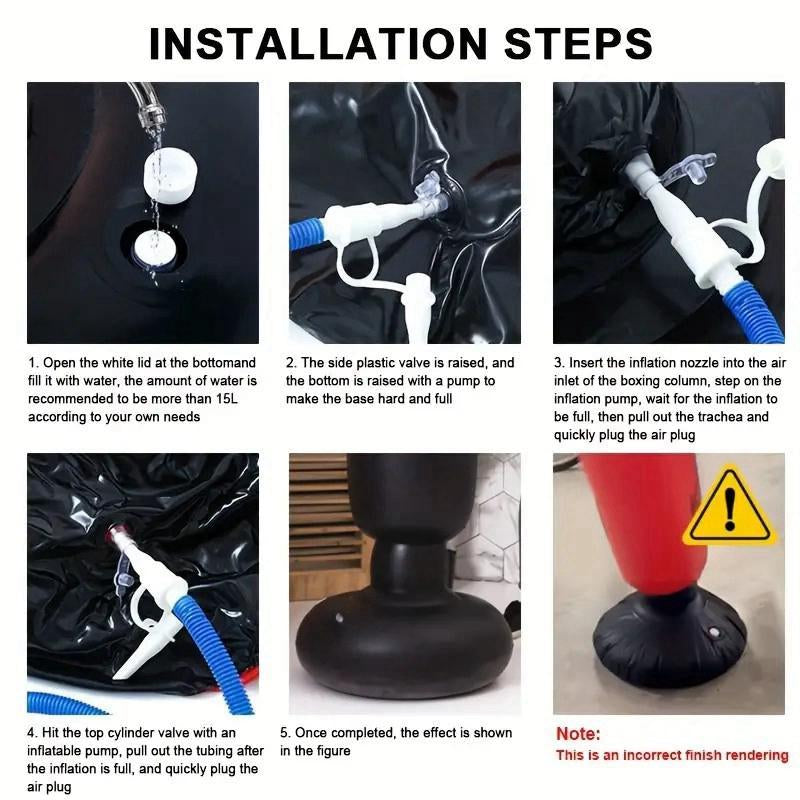 INSTALLATION STEPS

1. Open the white lid at the bottomand fill it with water, the amount of water is recommended to be more than 15L according to your own needs

2. The side plastic valve is raised, and the bottom is raised with a pump to make the base hard and full

3. Insert the inflation nozzle into the air inlet of the boxing column, step on the inflation pump, wait for the inflation to be full, then pull out the trachea and quickly plug the air plug

4. Hit the top cylinder valve with an inflatable pump, pull out the tubing after the inflation is full, and quickly plug the air plug

5. Once completed, the effect is shown in the figure

Note:
This is an incorrect finish rendering